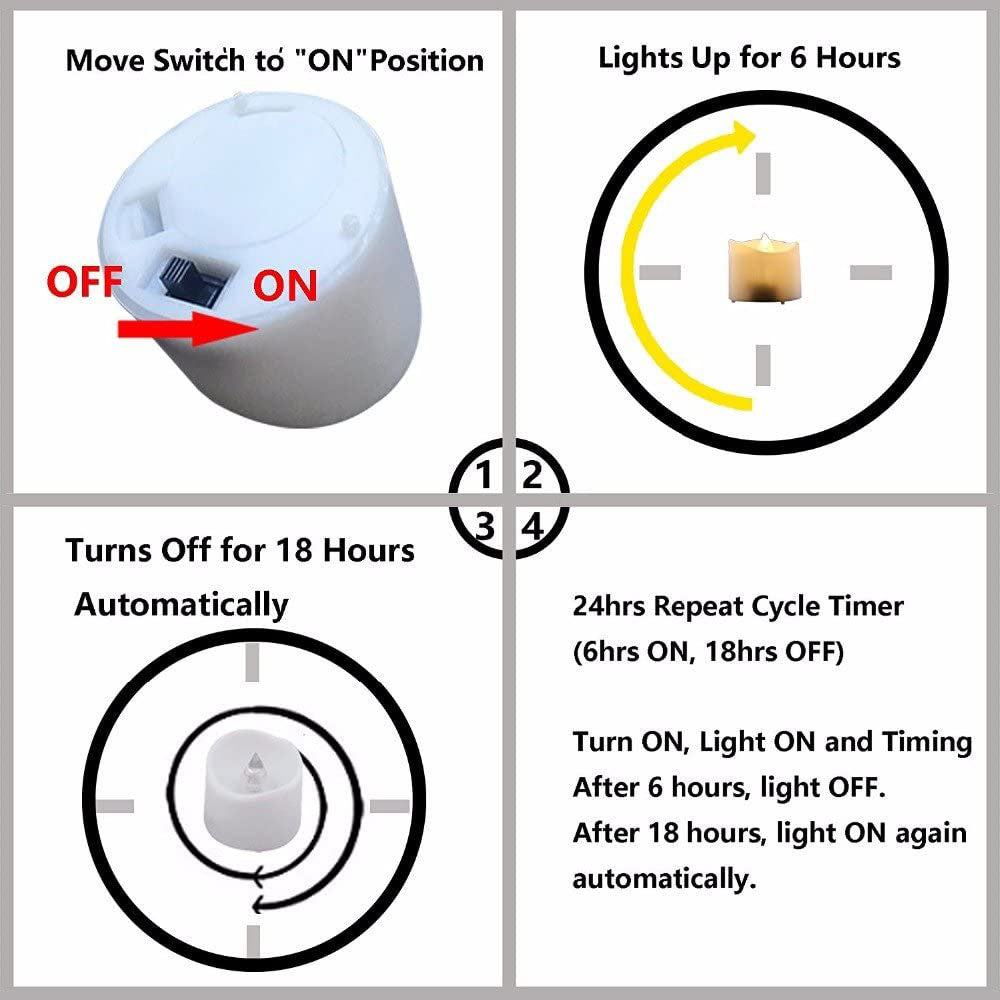 Move Switch to "ON"Position

OFF

ON

Lights Up for 6 Hours

1 2
3 4

Turns Off for 18 Hours
Automatically

24hrs Repeat Cycle Timer
(6hrs ON, 18hrs OFF)

Turn ON, Light ON and Timing
After 6 hours, light OFF.
After 18 hours, light ON again automatically.